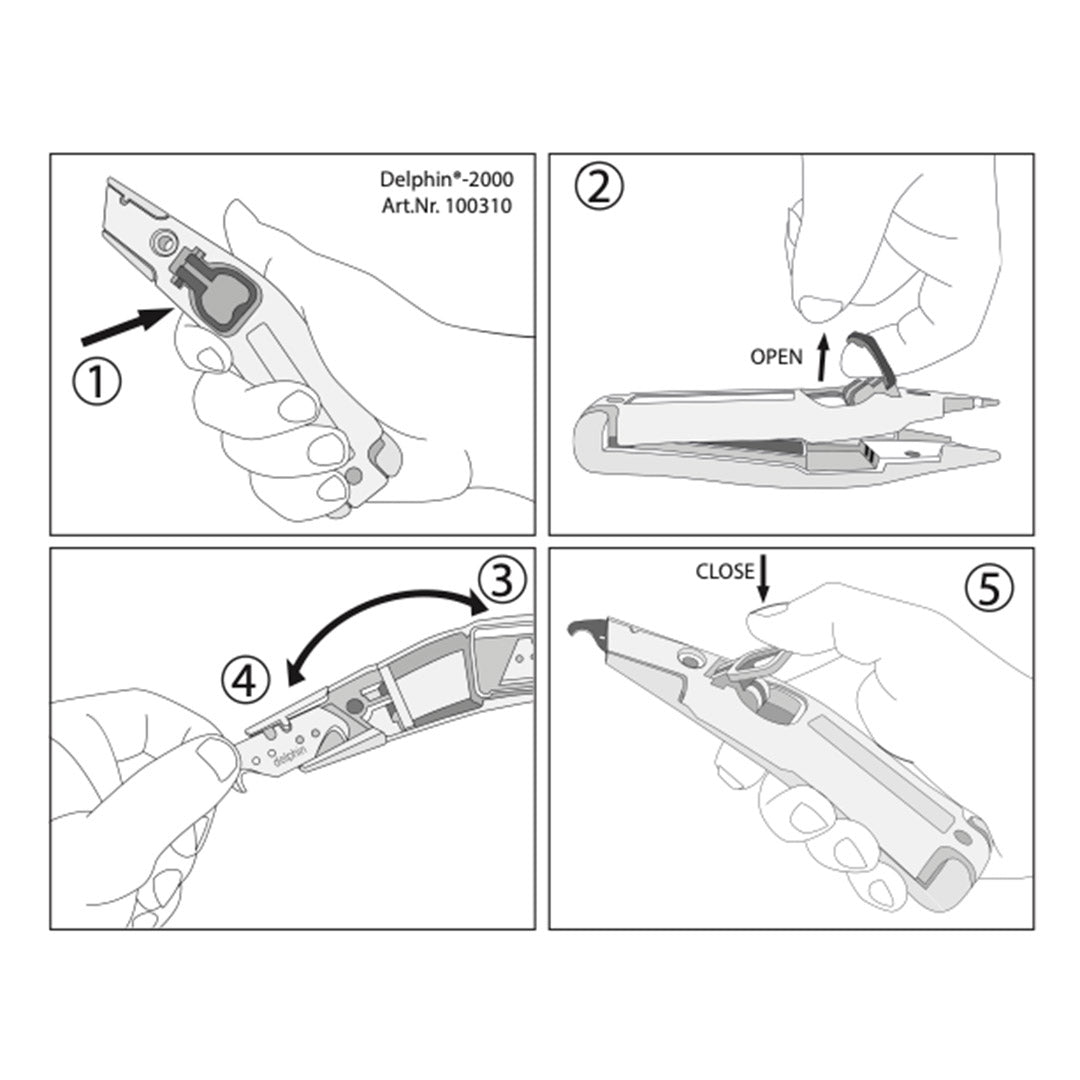 Delphin®-2000
Art.Nr. 100310

①

②

OPEN

③

④

delphin

CLOSE

⑤